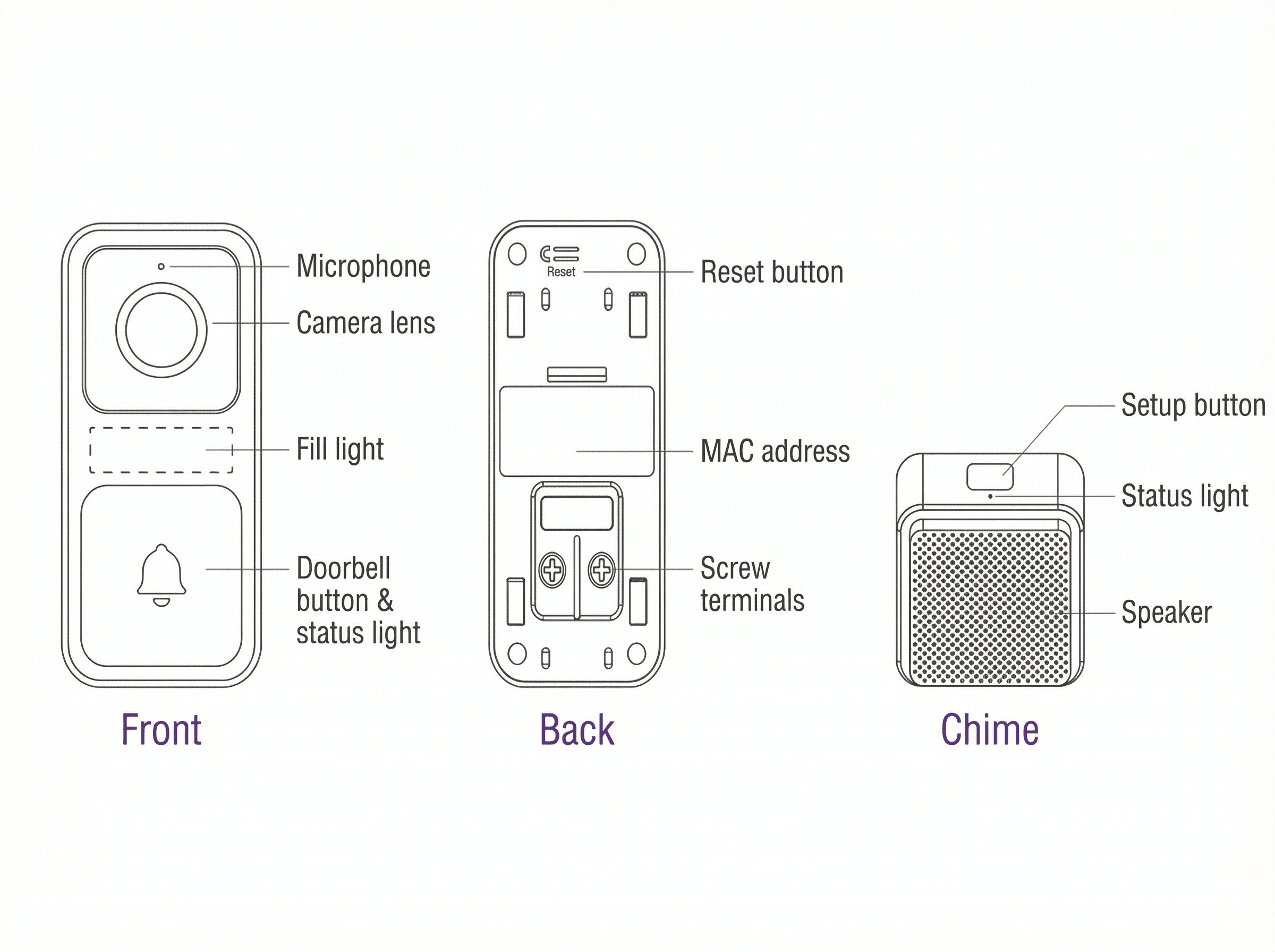 Microphone

Camera lens

Fill light

Doorbell button & status light

Front

Reset

Reset button

MAC address

Screw terminals

Back

Setup button

Status light

Speaker

Chime