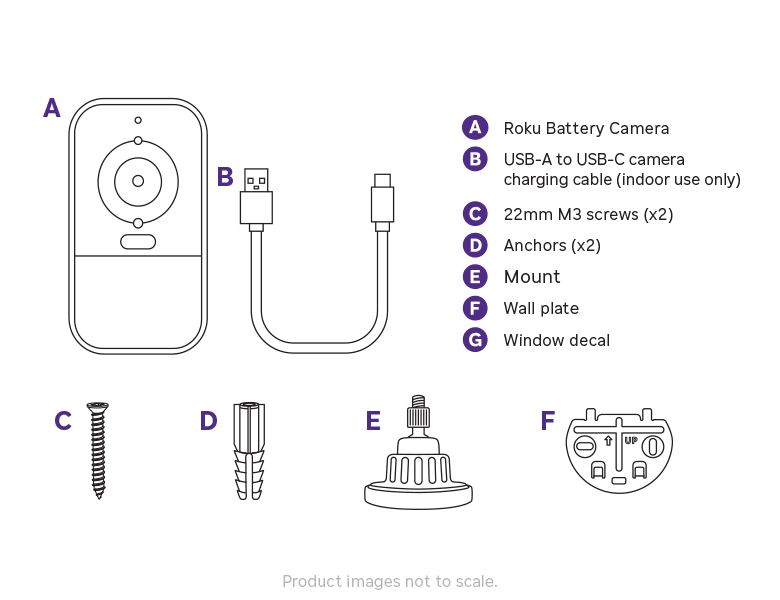 A

B

A Roku Battery Camera

B USB-A to USB-C camera charging cable (indoor use only)

C 22mm M3 screws (x2)

D Anchors (x2)

E Mount

F Wall plate

G Window decal

C

D

E

F

UP

Product images not to scale.